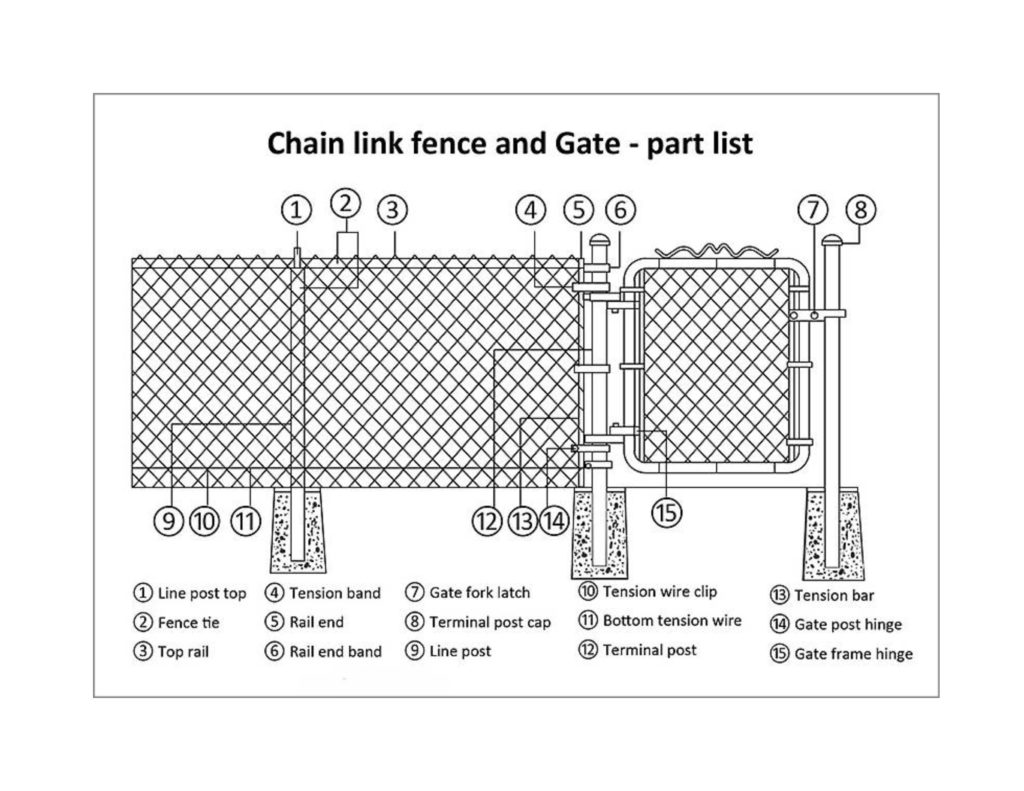 Chain link fence and Gate - part list

① ② ③ ④ ⑤ ⑥ ⑦ ⑧

⑨ ⑩ ⑪ ⑫ ⑬ ⑭ ⑮

① Line post top
② Fence tie
③ Top rail
④ Tension band
⑤ Rail end
⑥ Rail end band
⑦ Gate fork latch
⑧ Terminal post cap
⑨ Line post
⑩ Tension wire clip
⑪ Bottom tension wire
⑫ Terminal post
⑬ Tension bar
⑭ Gate post hinge
⑮ Gate frame hinge